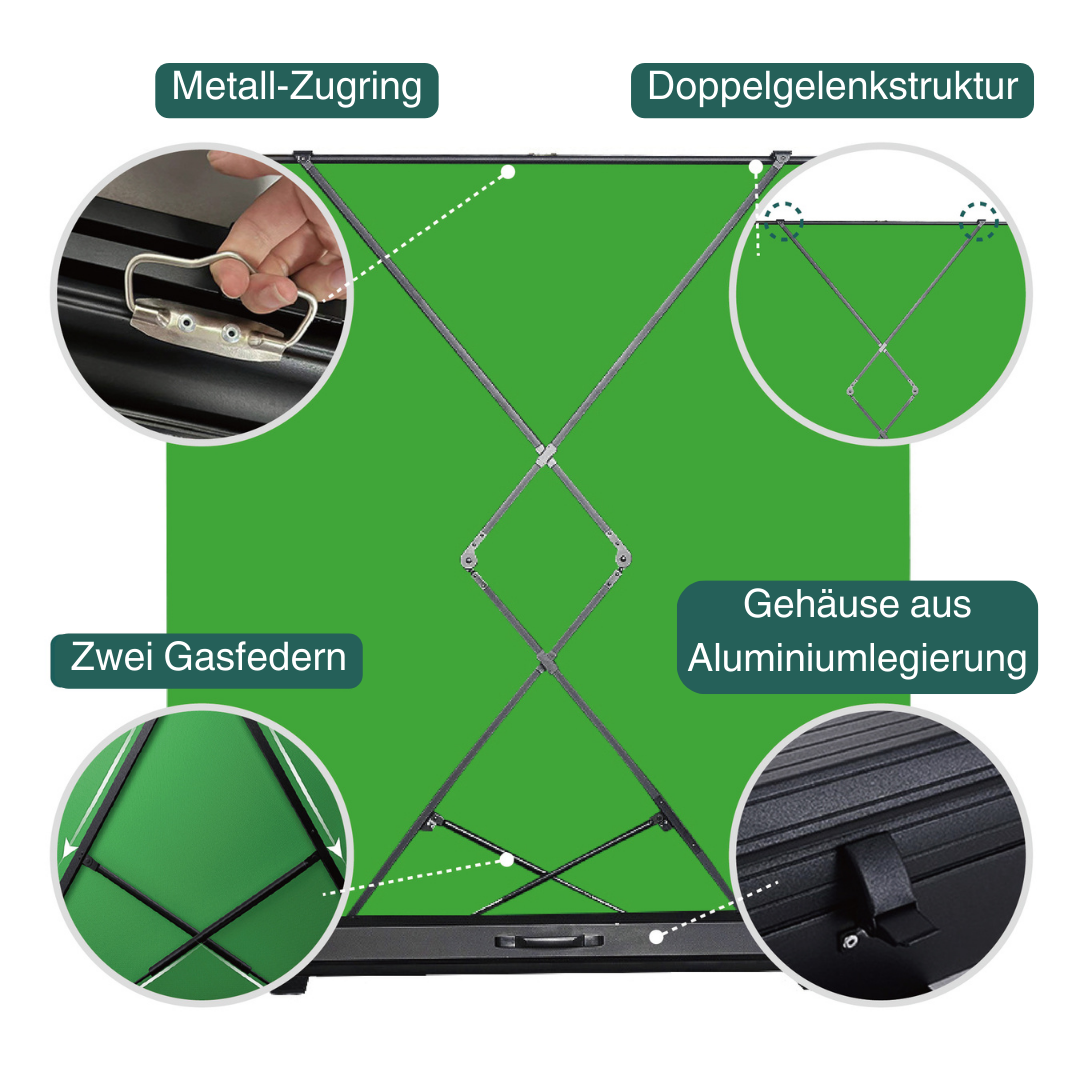 Metall-Zugring

Doppelgelenkstruktur

Zwei Gasfedern

Gehäuse aus Aluminiumlegierung