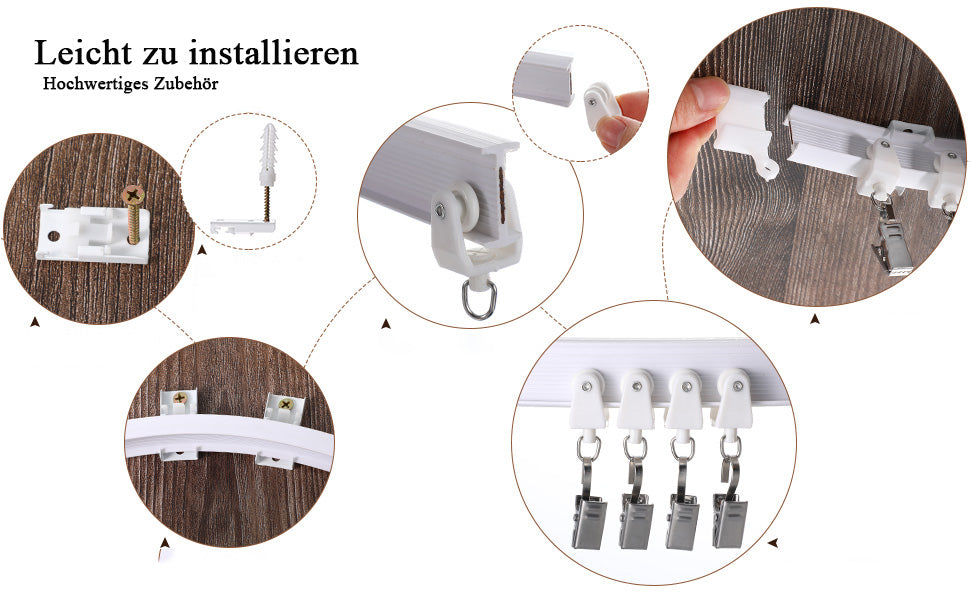 Leicht zu installieren
Hochwertiges Zubehör